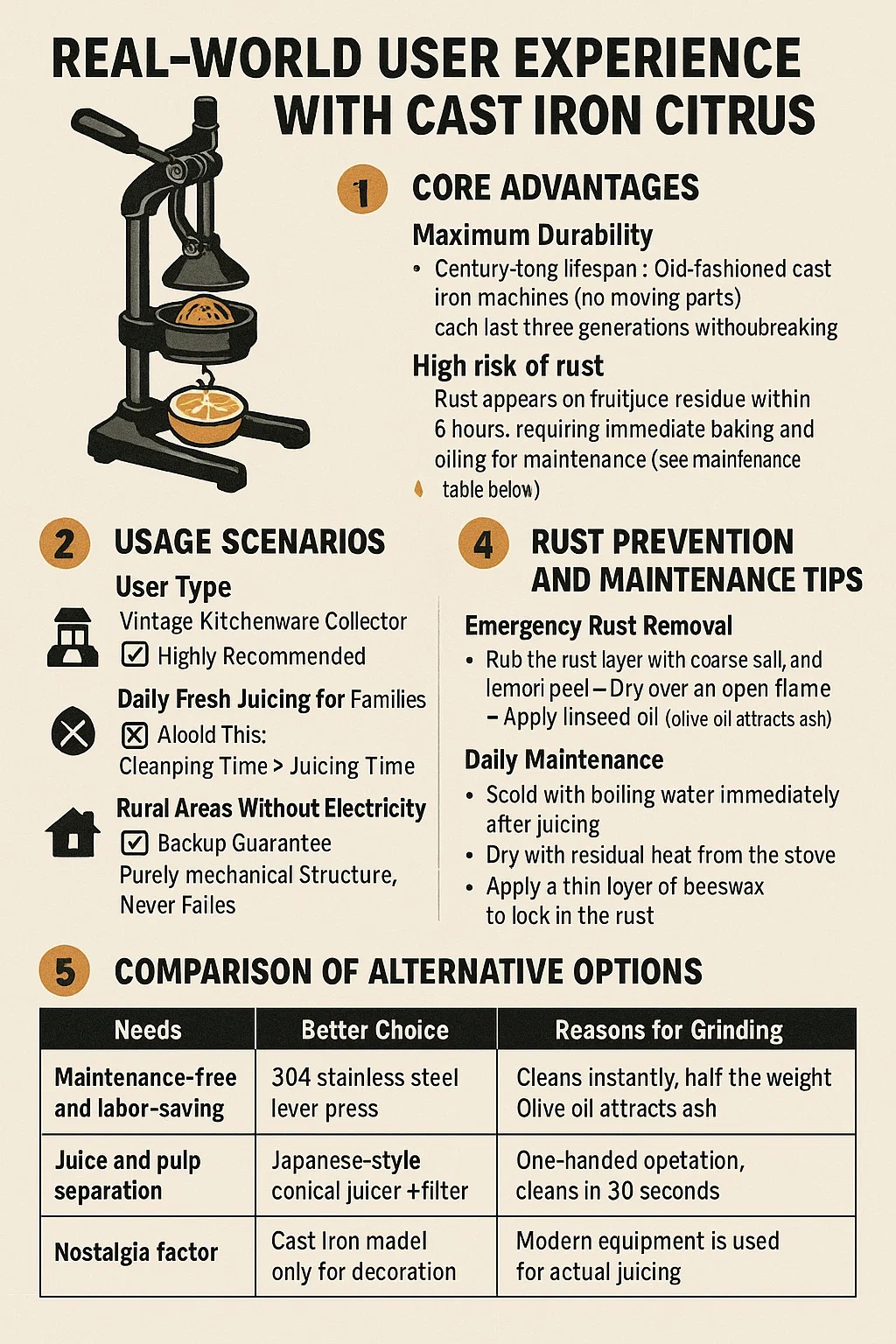 REAL-WORLD USER EXPERIENCE WITH CAST IRON CITRUS

1 CORE ADVANTAGES

Maximum Durability

• Century-tong lifespan : Oid-fashioned cast iron machines (no moving parts) cach last three generations withoubreaking

High risk of rust

Rust appears on fruitjuce residue within 6 hours. requiring immediate baking and oiling for maintenance (see mainfenance table below)

2 USAGE SCENARIOS

User Type

Vintage Kitchenware Collector

☑ Highly Recommended

Daily Fresh Juicing for Families

☒ Aloold This:

Cleanping Time > Juicing Time

Rural Areas Without Electricity

☑ Backup Guarantee

Purely mechanical Structure, Never Failes

4 RUST PREVENTION AND MAINTENANCE TIPS

Emergency Rust Removal

• Rub the rust layer with coarse sall, and lemori peel – Dry over an open flame – Apply linseed oil (olive oil attracts ash)

Daily Maintenance

• Scold with boiling water immediately after juicing

• Dry with residual heat from the stove

• Apply a thin loyer of beeswax to lock in the rust

5 COMPARISON OF ALTERNATIVE OPTIONS

| Needs | Better Choice | Reasons for Grinding |
|---|---|---|
| Maintenance-free and labor-saving | 304 stainless steel lever press | Cleans instantly, half the weight Olive oil attracts ash |
| Juice and pulp separation | Japanese-style conical juicer +filter | One-handed opetation, cleans in 30 seconds |
| Nostalgia factor | Cast Iron madel only for decoration | Modern equipment is used for actual juicing |